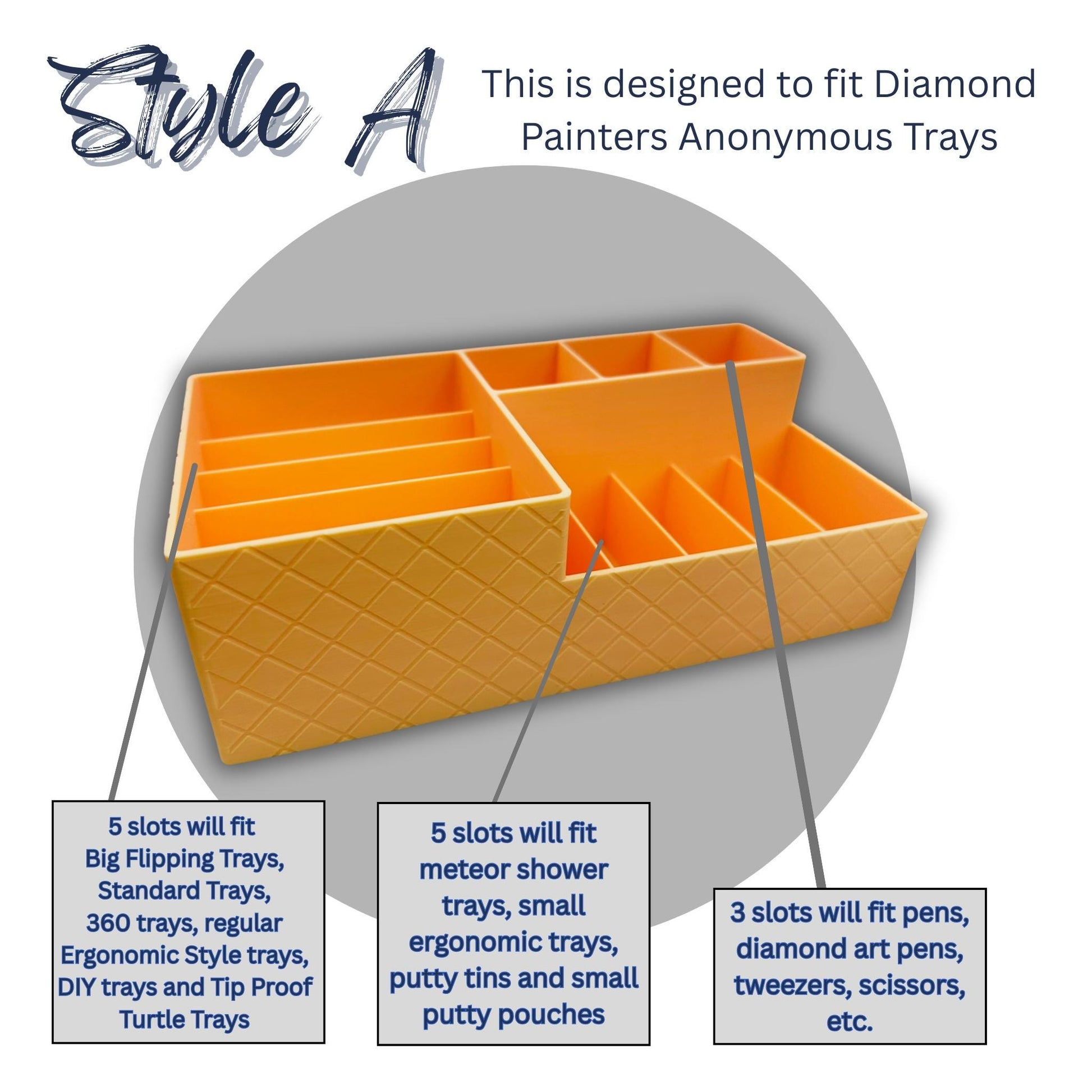 Style A

This is designed to fit Diamond Painters Anonymous Trays

5 slots will fit Big Flipping Trays, Standard Trays, 360 trays, regular Ergonomic Style trays, DIY trays and Tip Proof Turtle Trays

5 slots will fit meteor shower trays, small ergonomic trays, putty tins and small putty pouches

3 slots will fit pens, diamond art pens, tweezers, scissors, etc.